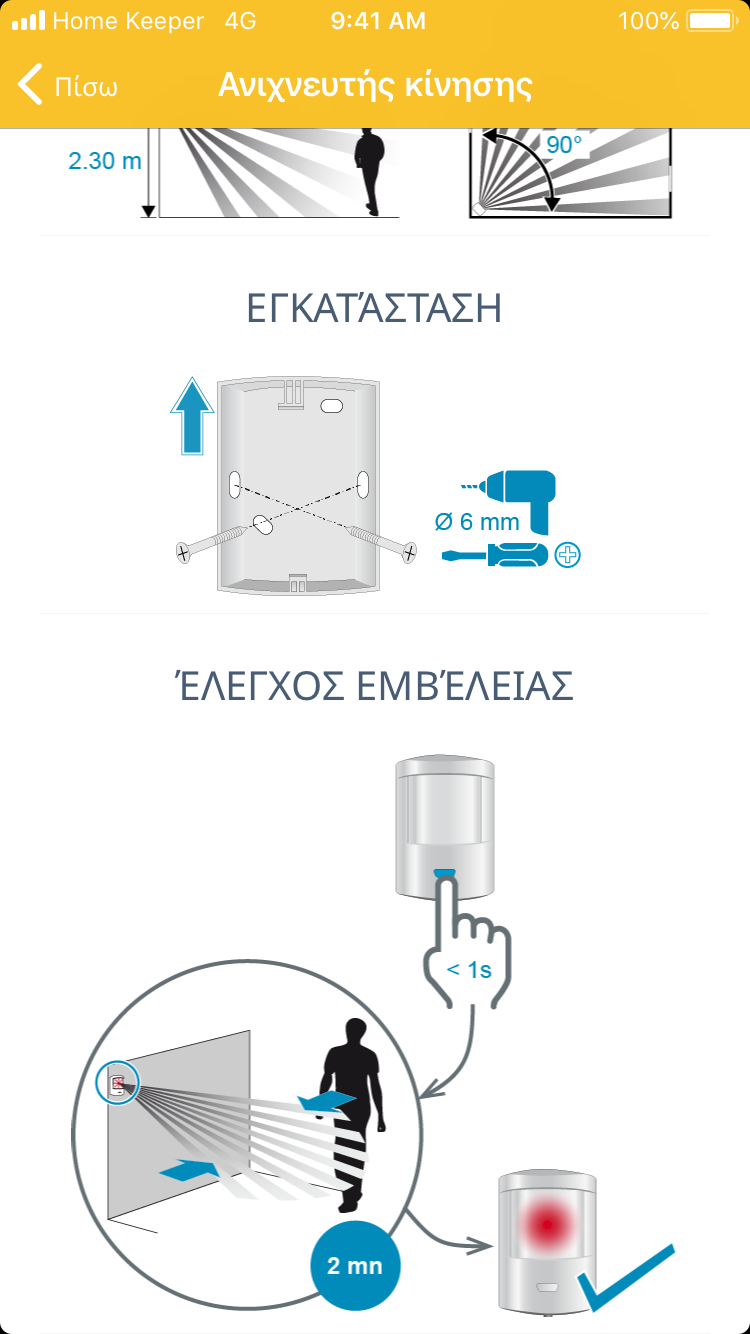 Home Keeper 4G 9:41 AM 100%

Πίσω Ανιχνευτής κίνησης

2.30 m

90°

ΕΓΚΑΤΆΣΤΑΣΗ

Ø 6 mm

ΈΛΕΓΧΟΣ ΕΜΒΈΛΕΙΑΣ

< 1s

2 mn